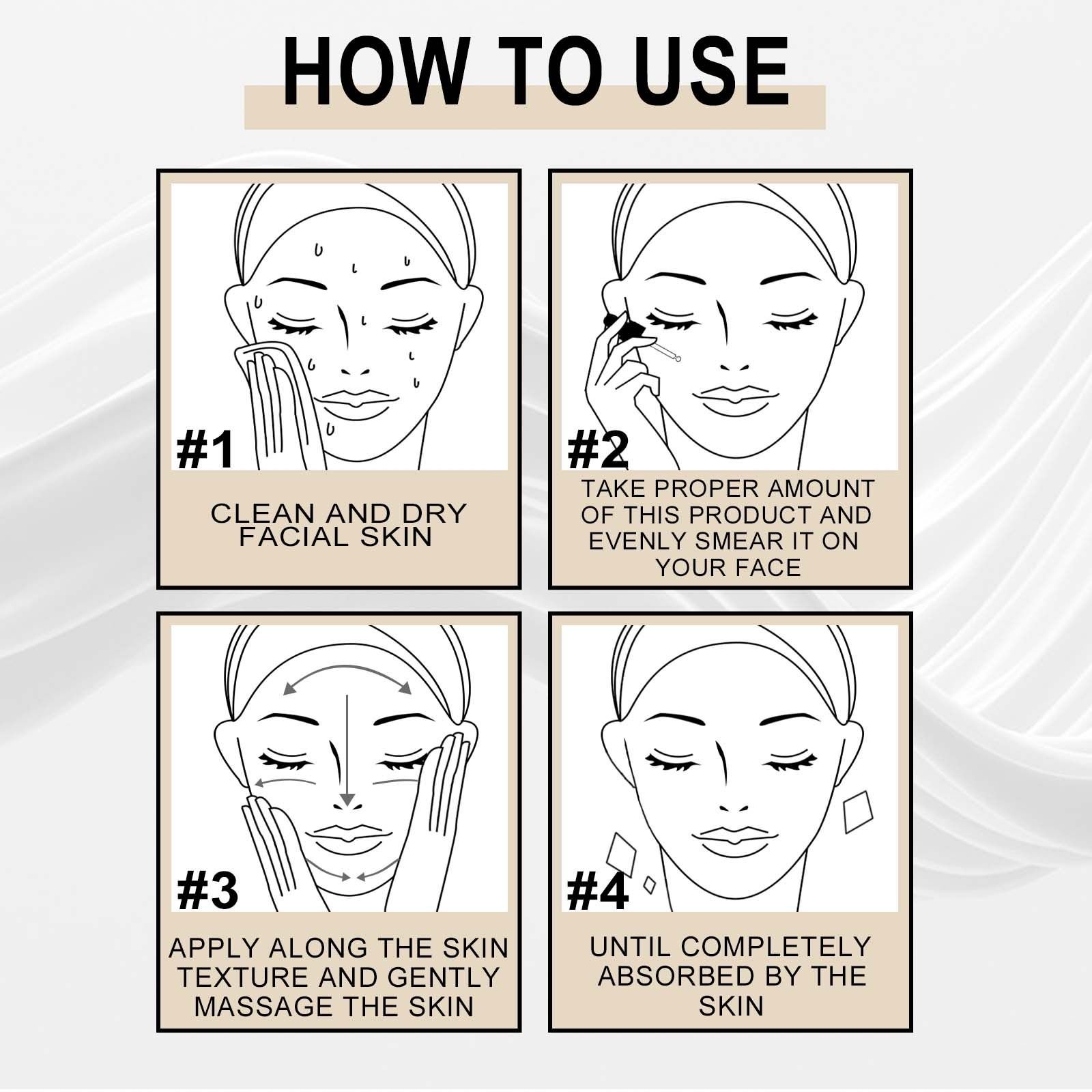 HOW TO USE

#1

CLEAN AND DRY FACIAL SKIN

#2

TAKE PROPER AMOUNT OF THIS PRODUCT AND EVENLY SMEAR IT ON YOUR FACE

#3

APPLY ALONG THE SKIN TEXTURE AND GENTLY MASSAGE THE SKIN

#4

UNTIL COMPLETELY ABSORBED BY THE SKIN