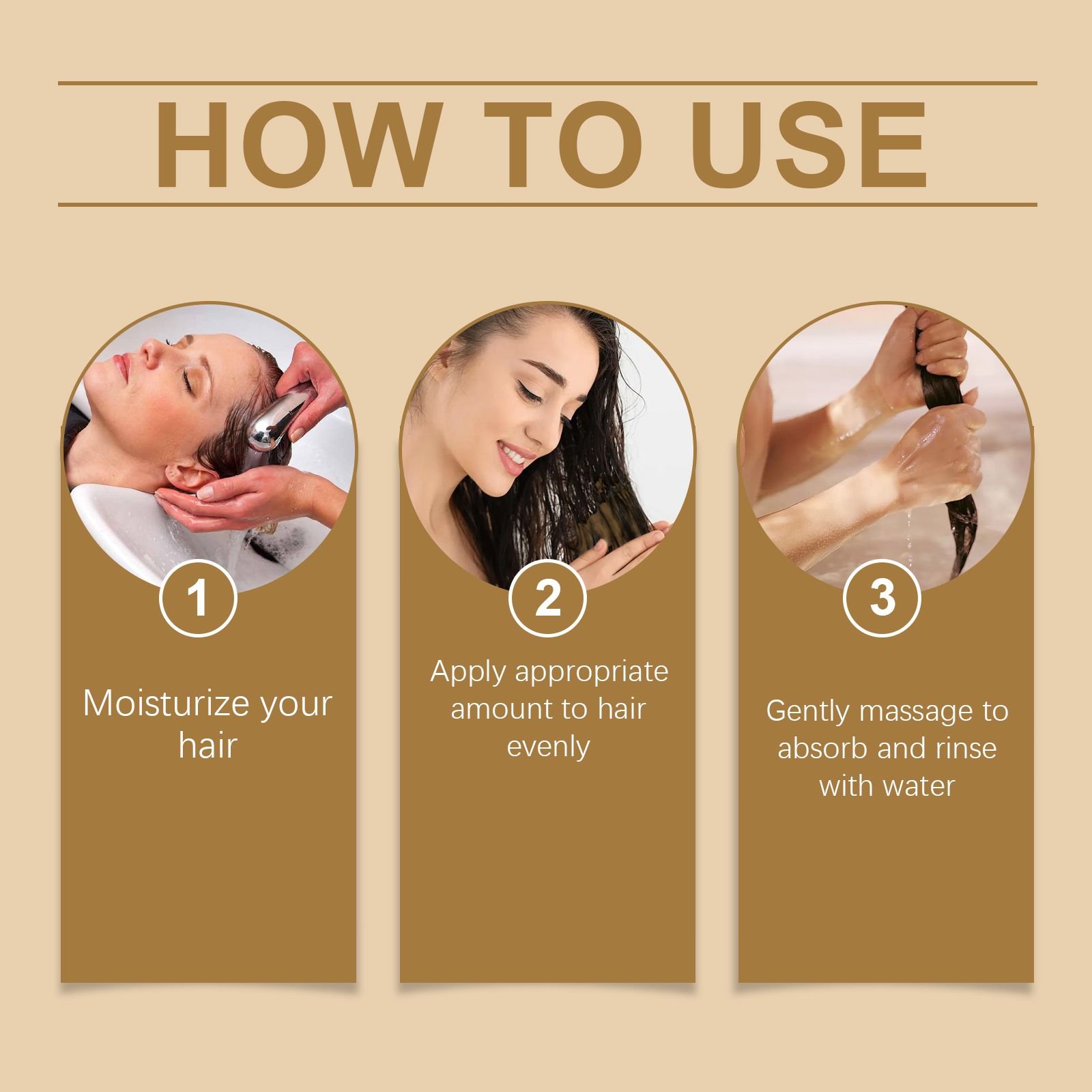 HOW TO USE

1

Moisturize your hair

2

Apply appropriate amount to hair evenly

3

Gently massage to absorb and rinse with water