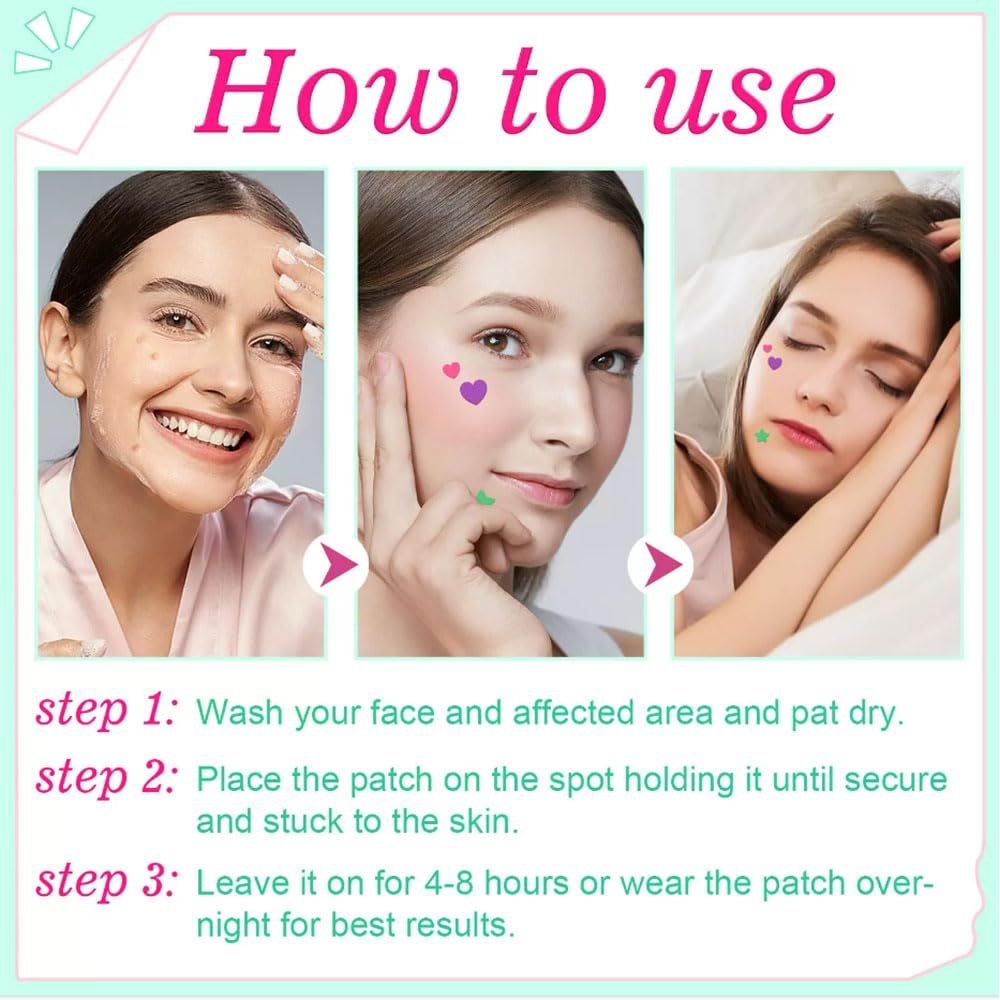 How to use

step 1: Wash your face and affected area and pat dry.

step 2: Place the patch on the spot holding it until secure and stuck to the skin.

step 3: Leave it on for 4-8 hours or wear the patch overnight for best results.