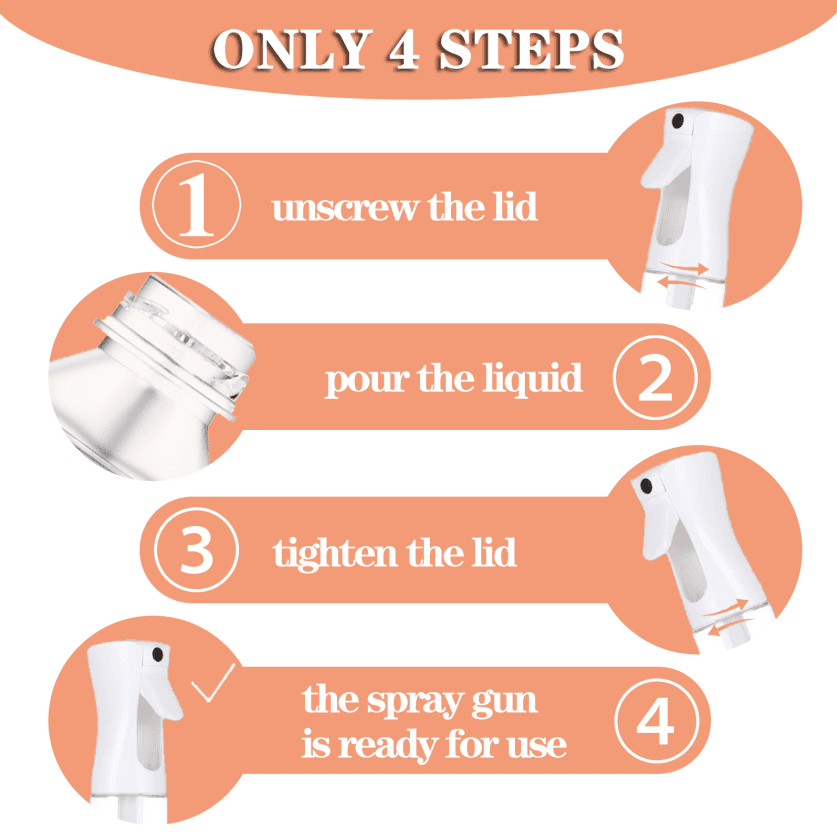 ONLY 4 STEPS

1 unscrew the lid

pour the liquid 2

3 tighten the lid

the spray gun is ready for use 4